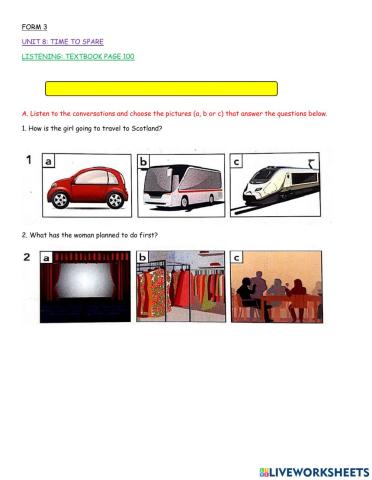 FORM 3

UNIT 8: TIME TO SPARE

LISTENING: TEXTBOOK PAGE 100

A. Listen to the conversations and choose the pictures (a, b or c) that answer the questions below.

1. How is the girl going to travel to Scotland?

1 a b c

2. What has the woman planned to do first?

2 a b c

LIVEWORKSHEETS