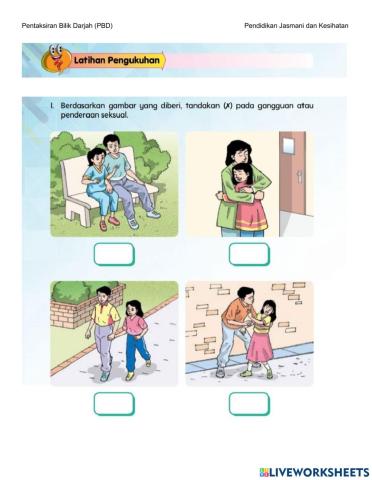 Pentaksiran Bilik Darjah (PBD)

Pendidikan Jasmani dan Kesihatan

Latihan Pengukuhan

1. Berdasarkan gambar yang diberi, tandakan (✗) pada gangguan atau penderaan seksual.

LIVEWORKSHEETS