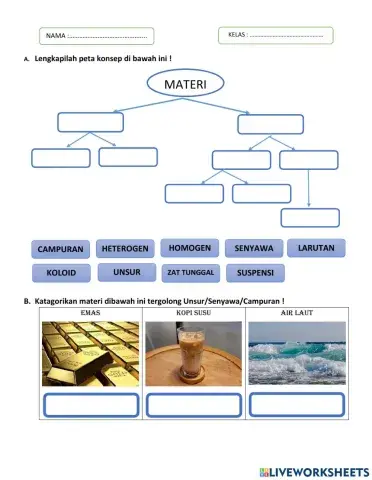 NAMA : ..........................................

KELAS : ..........................................

A. Lengkapilah peta konsep di bawah ini !

MATERI

CAMPURAN
HETEROGEN
HOMOGEN
SENYAWA
LARUTAN
KOLOID
UNSUR
ZAT TUNGGAL
SUSPENSI

B. Katagorikan materi dibawah ini tergolong Unsur/Senyawa/Campuran !

| EMAS | KOPI SUSU | AIR LAUT |
|---|---|---|
| | | |

LIVEWORKSHEETS