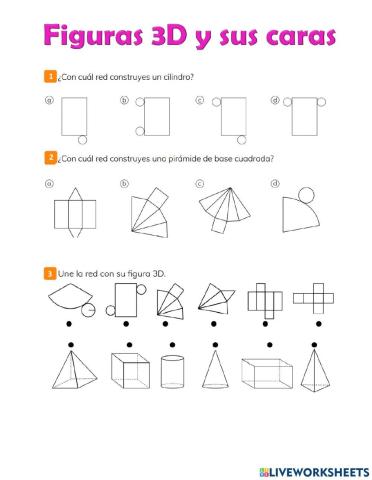 Figuras 3D y sus caras

1 ¿Con cuál red construyes un cilindro?

a

b

c

d

2 ¿Con cuál red construyes una pirámide de base cuadrada?

a

b

c

d

3 Une la red con su figura 3D.

LIVEWORKSHEETS