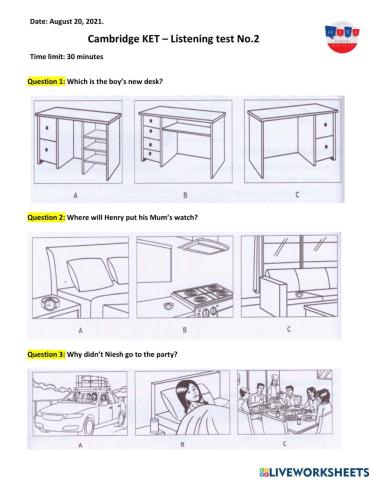 Date: August 20, 2021.

Cambridge KET – Listening test No.2

Time limit: 30 minutes

Question 1: Which is the boy's new desk?

A B C

Question 2: Where will Henry put his Mum's watch?

A B C

Question 3: Why didn't Niesh go to the party?

A B C

LIVEWORKSHEETS