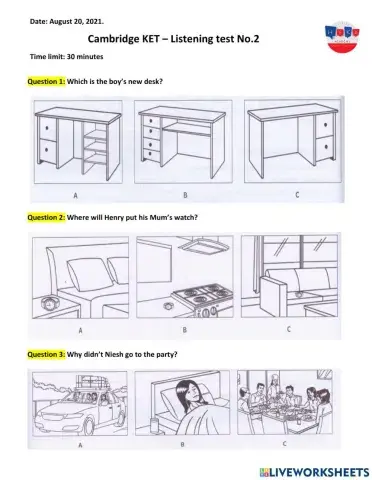 Date: August 20, 2021.

Cambridge KET – Listening test No.2

Time limit: 30 minutes

Question 1: Which is the boy's new desk?

A

B

C

Question 2: Where will Henry put his Mum's watch?

A

B

C

Question 3: Why didn't Niesh go to the party?

A

B

C

LIVEWORKSHEETS