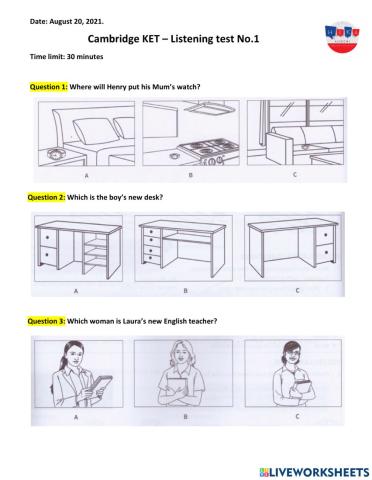 Date: August 20, 2021.

Cambridge KET – Listening test No.1

Time limit: 30 minutes

Question 1: Where will Henry put his Mum's watch?

A B C

Question 2: Which is the boy's new desk?

A B C

Question 3: Which woman is Laura's new English teacher?

A B C

LIVEWORKSHEETS