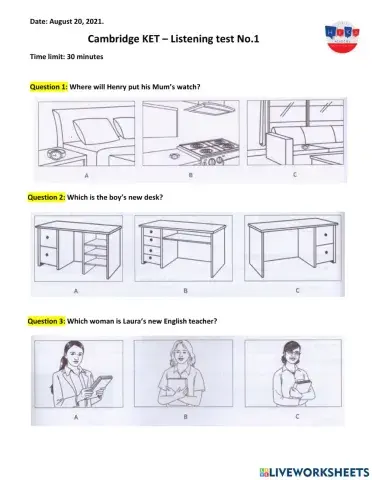 Date: August 20, 2021.

Cambridge KET – Listening test No.1

Time limit: 30 minutes

Question 1: Where will Henry put his Mum's watch?

A B C

Question 2: Which is the boy's new desk?

A B C

Question 3: Which woman is Laura's new English teacher?

A B C

LIVEWORKSHEETS