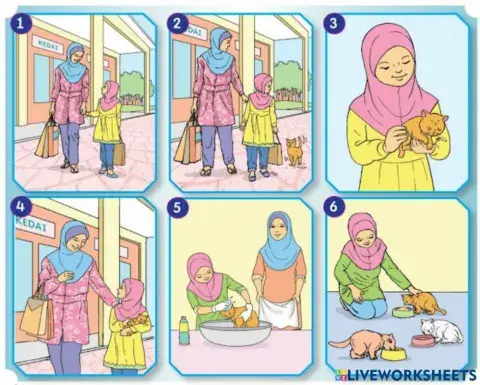 1
KEDAI
2
KEDAI
3
4
KEDAI
5
6
LIVEWORKSHEETS