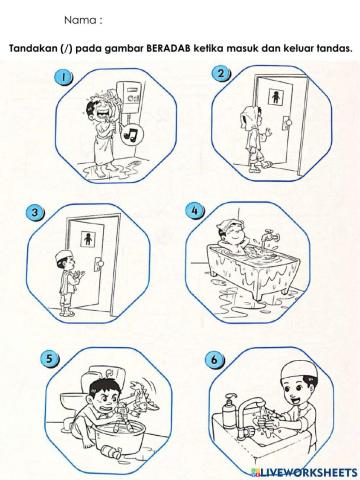 Nama :

Tandakan (/) pada gambar BERADAB ketika masuk dan keluar tandas.

1

2

3

4

5

6

LIVEWORKSHEETS