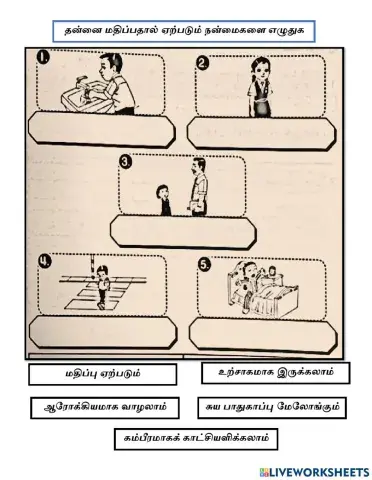 தன்னை மதிப்பதால் ஏற்படும் நன்மைகளை எழுதுக

1.

2.

3.

4.

5.

மதிப்பு ஏற்படும்

உற்சாகமாக இருக்கலாம்

ஆரோக்கியமாக வாழலாம்

சுய பாதுகாப்பு மேலோங்கும்

கம்பீரமாகக் காட்சியளிக்கலாம்

LIVEWORKSHEETS