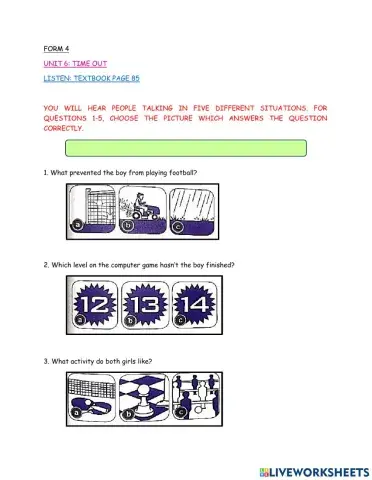 FORM 4

UNIT 6: TIME OUT

LISTEN: TEXTBOOK PAGE 85

YOU WILL HEAR PEOPLE TALKING IN FIVE DIFFERENT SITUATIONS. FOR QUESTIONS 1-5, CHOOSE THE PICTURE WHICH ANSWERS THE QUESTION CORRECTLY.

1. What prevented the boy from playing football?

a b c

2. Which level on the computer game hasn't the boy finished?

12 13 14

a b c

3. What activity do both girls like?

a b c

LIVEWORKSHEETS