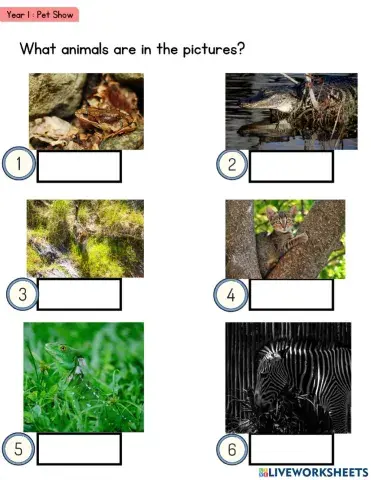 Year 1 : Pet Show

What animals are in the pictures?

1

2

3

4

5

6

LIVEWORKSHEETS