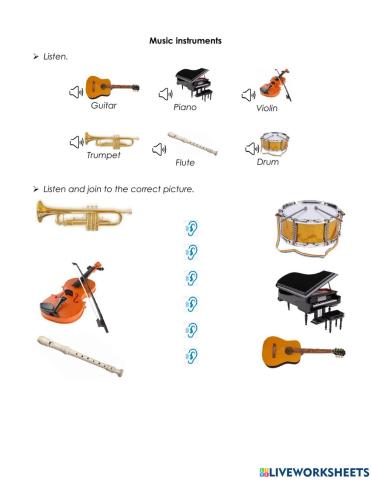 Music instruments

➢ Listen.

Guitar Piano Violin

Trumpet Flute Drum

➢ Listen and join to the correct picture.

LIVEWORKSHEETS