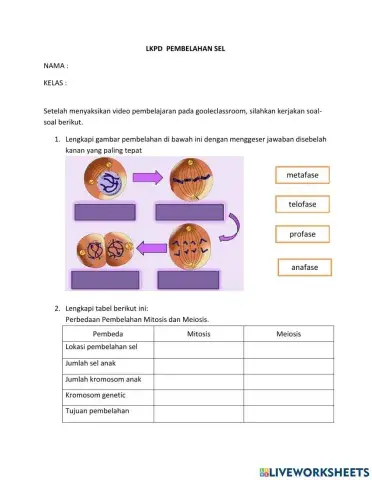 LKPD PEMBELAHAN SEL

NAMA :

KELAS :

Setelah menyaksikan video pembelajaran pada gooleclassroom, silahkan kerjakan soal-soal berikut.

1. Lengkapi gambar pembelahan di bawah ini dengan menggeser jawaban disebelah kanan yang paling tepat

metafase

telofase

profase

anafase

2. Lengkapi tabel berikut ini:
Perbedaan Pembelahan Mitosis dan Meiosis.

| Pembeda | Mitosis | Meiosis |
|---|---|---|
| Lokasi pembelahan sel | | |
| Jumlah sel anak | | |
| Jumlah kromosom anak | | |
| Kromosom genetic | | |
| Tujuan pembelahan | | |

LIVEWORKSHEETS