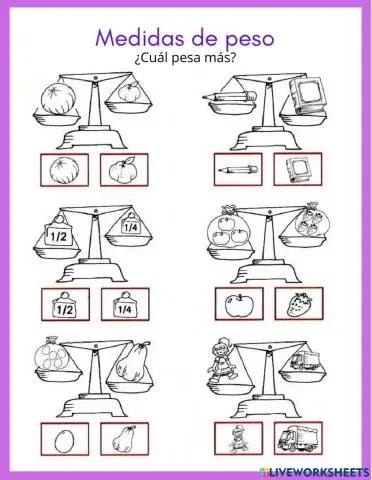 Medidas de peso
¿Cuál pesa más?

1/2

1/4

1/2

1/4

LIVEWORKSHEETS