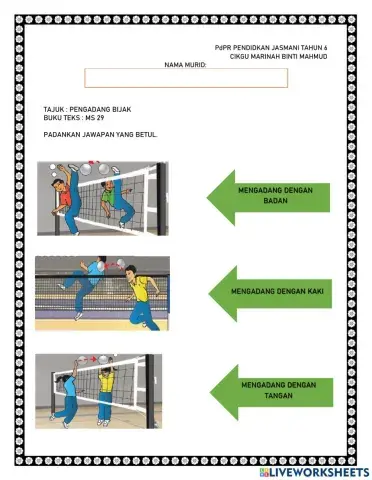 PdPR PENDIDKAN JASMANI TAHUN 6
CIKGU MARINAH BINTI MAHMUD

NAMA MURID:

TAJUK : PENGADANG BIJAK
BUKU TEKS : MS 29

PADANKAN JAWAPAN YANG BETUL.

MENGADANG DENGAN BADAN

MENGADANG DENGAN KAKI

MENGADANG DENGAN TANGAN

LIVEWORKSHEETS