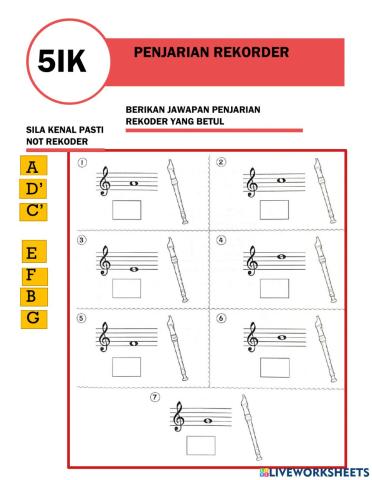 5IK

PENJARIAN REKORDER

BERIKAN JAWAPAN PENJARIAN REKODER YANG BETUL

SILA KENAL PASTI NOT REKODER

A
D'
C'
E
F
B
G

①
②
③
④
⑤
⑥
⑦

LIVEWORKSHEETS