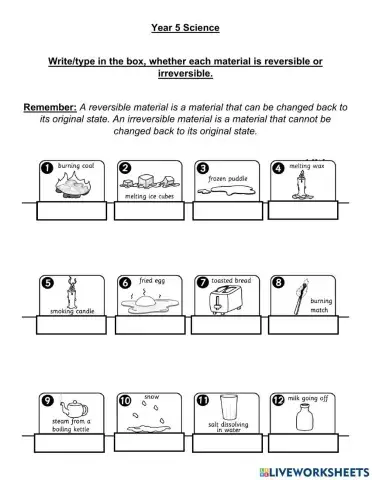 Year 5 Science

Write/type in the box, whether each material is reversible or irreversible.

Remember: A reversible material is a material that can be changed back to its original state. An irreversible material is a material that cannot be changed back to its original state.

1 burning coal

2 melting ice cubes

3 frozen puddle

4 melting wax

5 smoking candle

6 fried egg

7 toasted bread

8 burning match

9 steam from a boiling kettle

10 snow

11 salt dissolving in water

12 milk going off

LIVEWORKSHEETS