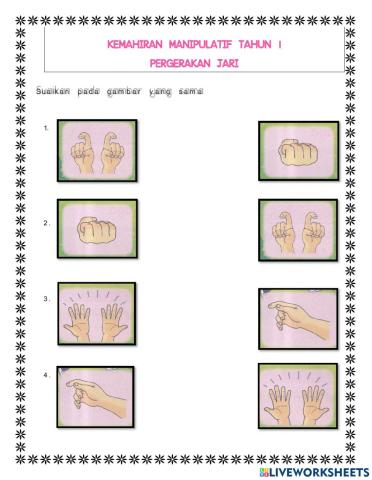 KEMAHIRAN MANIPULATIF TAHUN 1
PERGERAKAN JARI

Suaikan pada gambar yang sama

1.

2.

3.

4.

LIVEWORKSHEETS