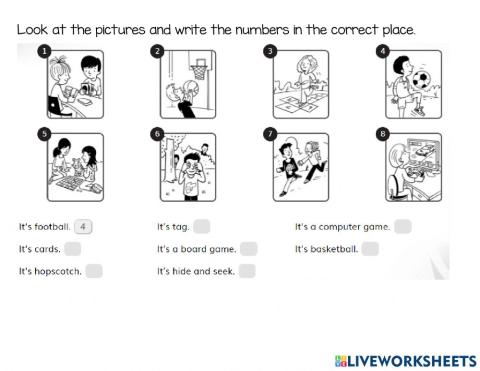 Look at the pictures and write the numbers in the correct place.

1 2 3 4

5 6 7 8

It's football. 4

It's cards.

It's hopscotch.

It's tag.

It's a board game.

It's hide and seek.

It's a computer game.

It's basketball.

LIVEWORKSHEETS