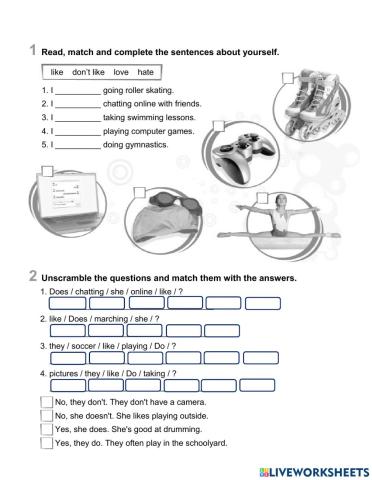 1 Read, match and complete the sentences about yourself.

like don't like love hate

1. I __________ going roller skating.
2. I __________ chatting online with friends.
3. I __________ taking swimming lessons.
4. I __________ playing computer games.
5. I __________ doing gymnastics.

2 Unscramble the questions and match them with the answers.

1. Does / chatting / she / online / like / ?
2. like / Does / marching / she / ?
3. they / soccer / like / playing / Do / ?
4. pictures / they / like / Do / taking / ?

No, they don't. They don't have a camera.
No, she doesn't. She likes playing outside.
Yes, she does. She's good at drumming.
Yes, they do. They often play in the schoolyard.

LIVEWORKSHEETS