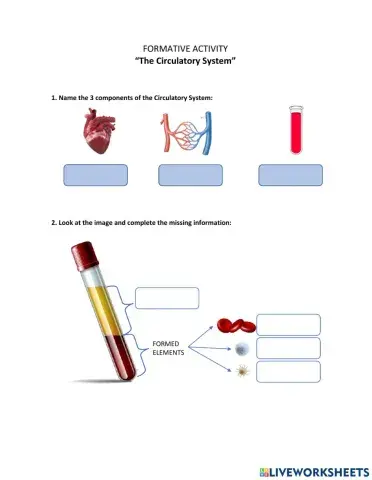 FORMATIVE ACTIVITY
"The Circulatory System"

1. Name the 3 components of the Circulatory System:

2. Look at the image and complete the missing information:

FORMED ELEMENTS

LIVEWORKSHEETS