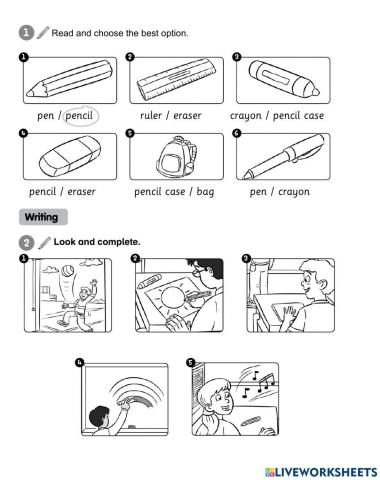 1 Read and choose the best option.

1
pen / pencil

2
ruler / eraser

3
crayon / pencil case

4
pencil / eraser

5
pencil case / bag

6
pen / crayon

Writing

2 Look and complete.

1

2

3

4

5

LIVEWORKSHEETS