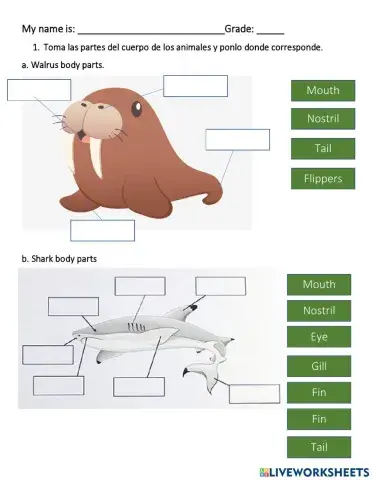 My name is: ____________________________Grade: _____

1. Toma las partes del cuerpo de los animales y ponlo donde corresponde.

a. Walrus body parts.

Mouth

Nostril

Tail

Flippers

b. Shark body parts

Mouth

Nostril

Eye

Gill

Fin

Fin

Tail

LIVEWORKSHEETS