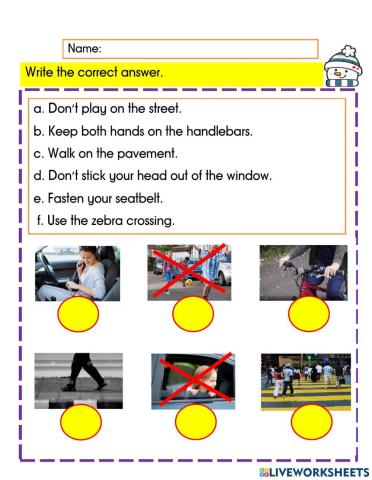 Name:

Write the correct answer.

a. Don't play on the street.
b. Keep both hands on the handlebars.
c. Walk on the pavement.
d. Don't stick your head out of the window.
e. Fasten your seatbelt.
f. Use the zebra crossing.

LIVEWORKSHEETS