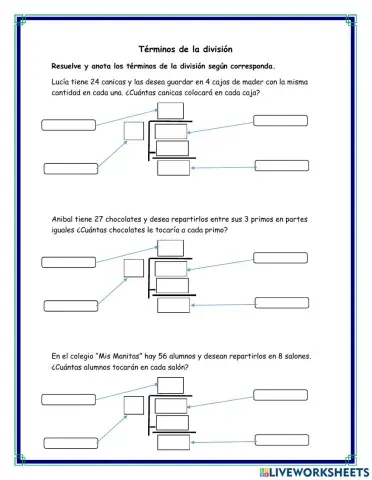 Términos de la división

Resuelve y anota los términos de la división según corresponda.

Lucía tiene 24 canicas y las desea guardar en 4 cajas de mader con la misma cantidad en cada una. ¿Cuántas canicas colocará en cada caja?

Anibal tiene 27 chocolates y desea repartirlos entre sus 3 primos en partes iguales ¿Cuántas chocolates le tocaría a cada primo?

En el colegio "Mis Manitas" hay 56 alumnos y desean repartirlos en 8 salones. ¿Cuántas alumnos tocarán en cada salón?

LIVEWORKSHEETS