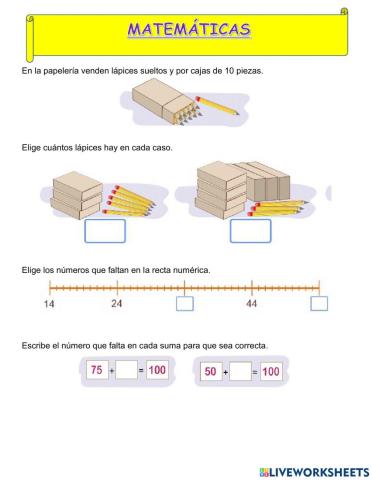 MATEMÁTICAS

En la papelería venden lápices sueltos y por cajas de 10 piezas.

Elige cuántos lápices hay en cada caso.

Elige los números que faltan en la recta numérica.

14 24 44

Escribe el número que falta en cada suma para que sea correcta.

75 + = 100

50 + = 100

LIVEWORKSHEETS