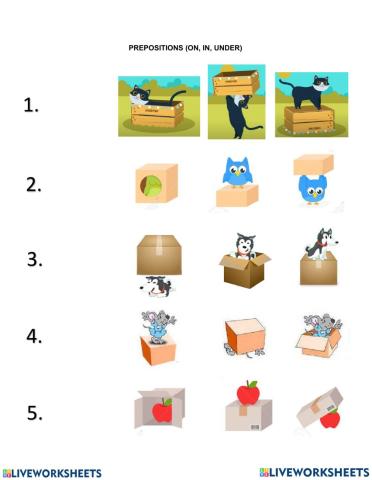 PREPOSITIONS (ON, IN, UNDER)

1.

2.

3.

4.

5.

LIVEWORKSHEETS LIVEWORKSHEETS