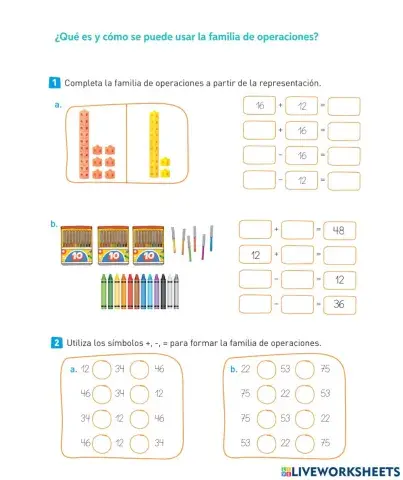 ¿Qué es y cómo se puede usar la familia de operaciones?

1 Completa la familia de operaciones a partir de la representación.

a.

16 + 12 =
+ 16 =
− 16 =
− 12 =

b.

10 10 10

+ = 48
12 + =
− = 12
− = 36

2 Utiliza los símbolos +, -, = para formar la familia de operaciones.

a. 12 34 46
46 34 12
34 12 46
46 12 34

b. 22 53 75
75 22 53
75 53 22
53 22 75

LIVEWORKSHEETS