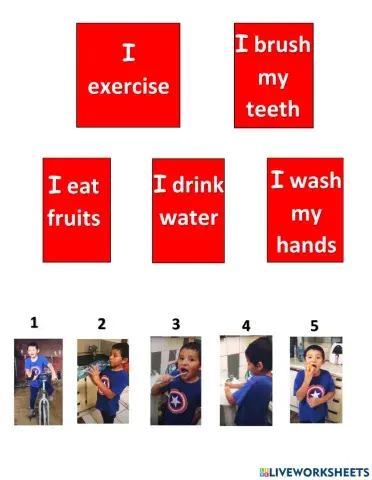 I exercise

I brush my teeth

I eat fruits

I drink water

I wash my hands

1

2

3

4

5

LIVEWORKSHEETS