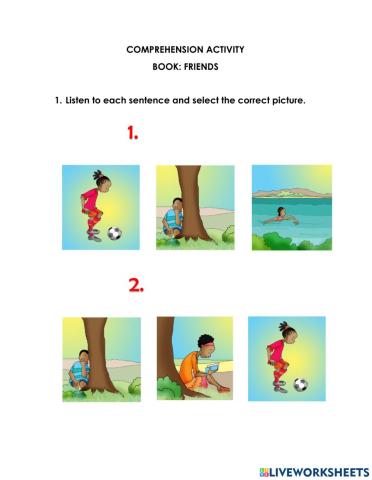 COMPREHENSION ACTIVITY

BOOK: FRIENDS

1. Listen to each sentence and select the correct picture.

1.

2.

LIVEWORKSHEETS