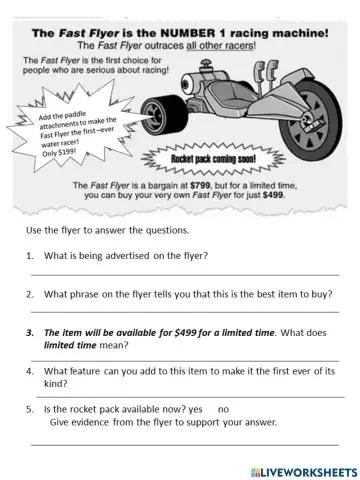 The Fast Flyer is the NUMBER 1 racing machine!
The Fast Flyer outraces all other racers!

The Fast Flyer is the first choice for people who are serious about racing!

Add the paddle attachments to make the Fast Flyer the first –ever water racer! Only $199!

Rocket pack coming soon!

The Fast Flyer is a bargain at $799, but for a limited time, you can buy your very own Fast Flyer for just $499.

Use the flyer to answer the questions.

1. What is being advertised on the flyer?

2. What phrase on the flyer tells you that this is the best item to buy?

3. The item will be available for $499 for a limited time. What does limited time mean?

4. What feature can you add to this item to make it the first ever of its kind?

5. Is the rocket pack available now? yes no
Give evidence from the flyer to support your answer.

LIVEWORKSHEETS