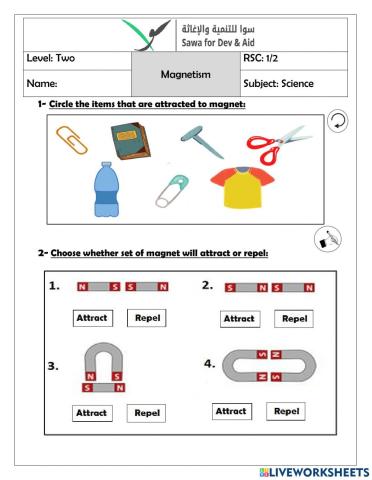 سوا للتنمية والإغاثة
Sawa for Dev & Aid

| Level: Two | Magnetism | RSC: 1/2 |
|---|---|---|
| Name: | | Subject: Science |

1- Circle the items that are attracted to magnet:

2- Choose whether set of magnet will attract or repel:

1. N S S N

Attract Repel

2. S N S N

Attract Repel

3. N S S N

Attract Repel

4. S N N S

Attract Repel

LIVEWORKSHEETS