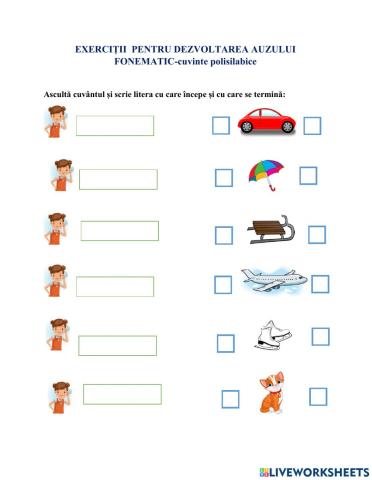 EXERCIȚII PENTRU DEZVOLTAREA AUZULUI FONEMATIC-cuvinte polisilabice

Ascultă cuvântul și scrie litera cu care începe și cu care se termină:

LIVEWORKSHEETS