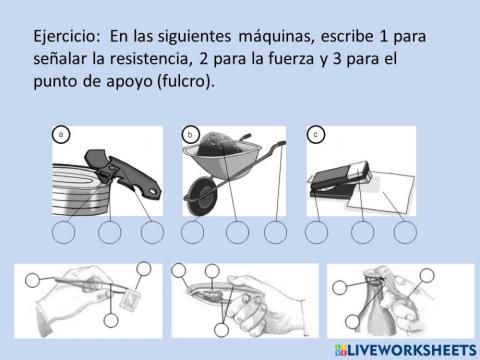 Ejercicio: En las siguientes máquinas, escribe 1 para señalar la resistencia, 2 para la fuerza y 3 para el punto de apoyo (fulcro).

a

b

c

LIVEWORKSHEETS