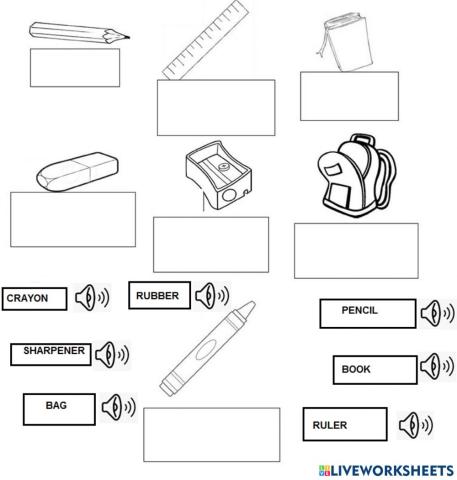 CRAYON

RUBBER

PENCIL

SHARPENER

BOOK

BAG

RULER

LIVEWORKSHEETS