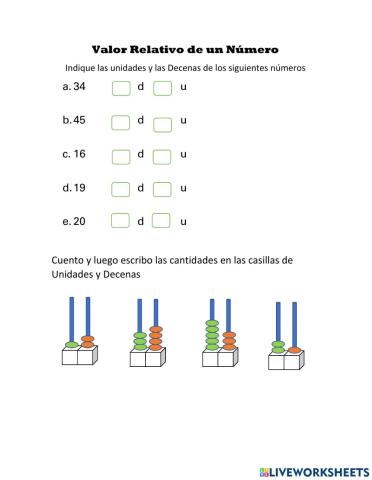 Valor Relativo de un Número

Indique las unidades y las Decenas de los siguientes números

a. 34 d u

b. 45 d u

c. 16 d u

d. 19 d u

e. 20 d u

Cuento y luego escribo las cantidades en las casillas de Unidades y Decenas

LIVEWORKSHEETS