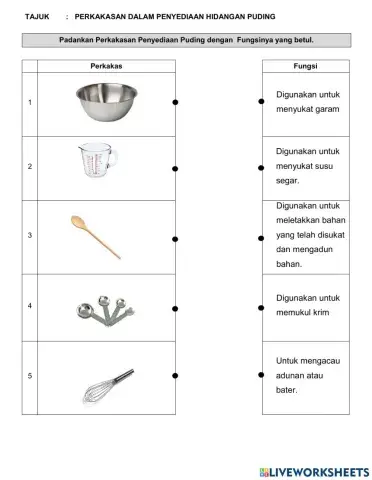 TAJUK : PERKAKASAN DALAM PENYEDIAAN HIDANGAN PUDING

Padankan Perkakasan Penyediaan Puding dengan Fungsinya yang betul.

| | Perkakas |
|---|---|
| 1 | |
| 2 | |
| 3 | |
| 4 | |
| 5 | |

| Fungsi |
|---|
| Digunakan untuk menyukat garam |
| Digunakan untuk menyukat susu segar. |
| Digunakan untuk meletakkan bahan yang telah disukat dan mengadun bahan. |
| Digunakan untuk memukul krim |
| Untuk mengacau adunan atau bater. |

LIVEWORKSHEETS