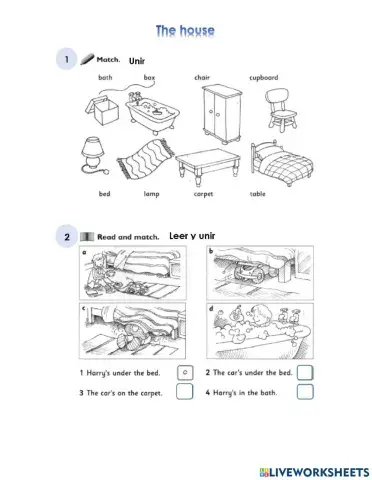 The house

1 Match. Unir

bath box chair cupboard

bed lamp carpet table

2 Read and match. Leer y unir

a

b

c

d

1 Harry's under the bed. c

2 The car's under the bed.

3 The car's on the carpet.

4 Harry's in the bath.

LIVEWORKSHEETS