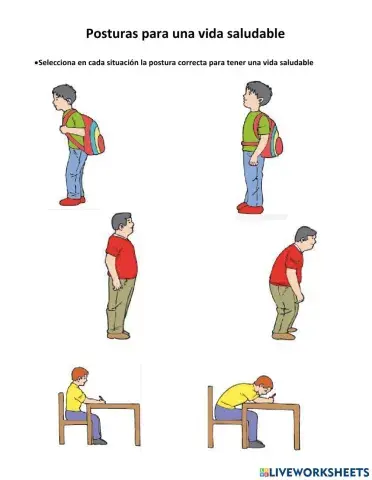 Posturas para una vida saludable

•Selecciona en cada situación la postura correcta para tener una vida saludable

LIVEWORKSHEETS