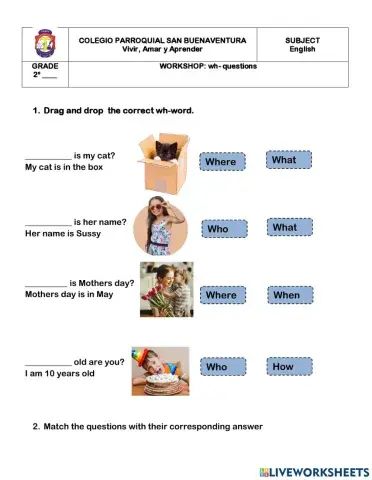 | | COLEGIO PARROQUIAL SAN BUENAVENTURA
Vivir, Amar y Aprender | SUBJECT
English |
|---|---|---|
| GRADE
2° ____ | WORKSHOP: wh- questions | |

1. Drag and drop the correct wh-word.

__________ is my cat?
My cat is in the box

Where What

__________ is her name?
Her name is Sussy

Who What

__________ is Mothers day?
Mothers day is in May

Where When

__________ old are you?
I am 10 years old

Who How

2. Match the questions with their corresponding answer

LIVEWORKSHEETS