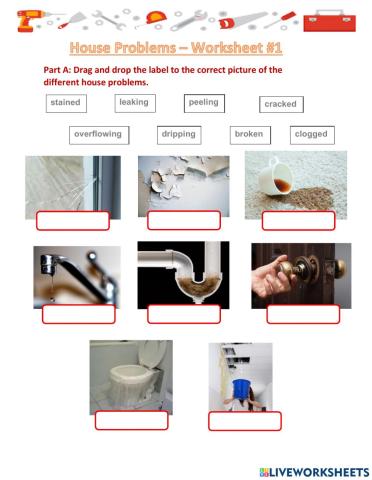 House Problems – Worksheet #1

Part A: Drag and drop the label to the correct picture of the different house problems.

stained leaking peeling cracked

overflowing dripping broken clogged

LIVEWORKSHEETS