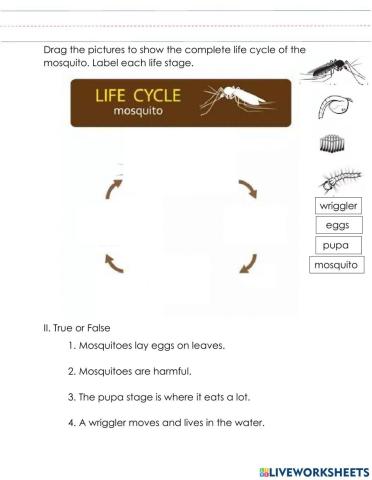 Drag the pictures to show the complete life cycle of the mosquito. Label each life stage.

LIFE CYCLE
mosquito

wriggler
eggs
pupa
mosquito

II. True or False

1. Mosquitoes lay eggs on leaves.

2. Mosquitoes are harmful.

3. The pupa stage is where it eats a lot.

4. A wriggler moves and lives in the water.

LIVEWORKSHEETS