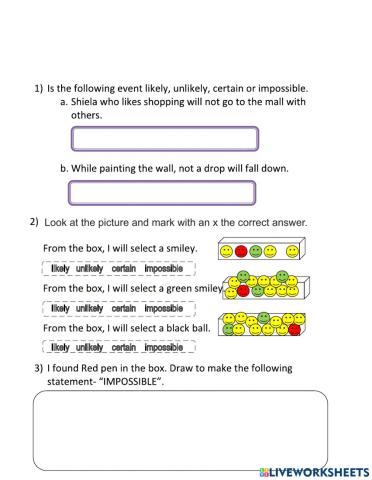 1) Is the following event likely, unlikely, certain or impossible.

a. Shiela who likes shopping will not go to the mall with others.

b. While painting the wall, not a drop will fall down.

2) Look at the picture and mark with an x the correct answer.

From the box, I will select a smiley.

likely unlikely certain impossible

From the box, I will select a green smiley

likely unlikely certain impossible

From the box, I will select a black ball.

likely unlikely certain impossible

3) I found Red pen in the box. Draw to make the following statement- "IMPOSSIBLE".

LIVEWORKSHEETS