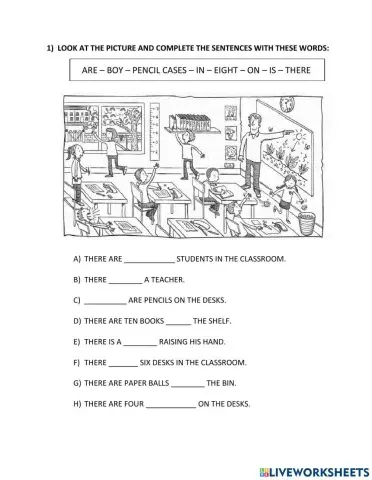 1) LOOK AT THE PICTURE AND COMPLETE THE SENTENCES WITH THESE WORDS:

ARE – BOY – PENCIL CASES – IN – EIGHT – ON – IS – THERE

A) THERE ARE ____________ STUDENTS IN THE CLASSROOM.

B) THERE ________ A TEACHER.

C) __________ ARE PENCILS ON THE DESKS.

D) THERE ARE TEN BOOKS ______ THE SHELF.

E) THERE IS A ________ RAISING HIS HAND.

F) THERE _______ SIX DESKS IN THE CLASSROOM.

G) THERE ARE PAPER BALLS ________ THE BIN.

H) THERE ARE FOUR ____________ ON THE DESKS.

LIVEWORKSHEETS