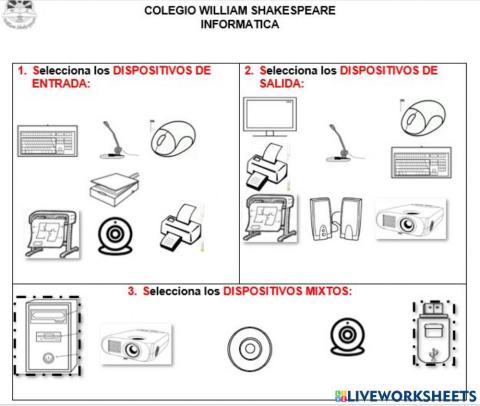 COLEGIO WILLIAM SHAKESPEARE
INFORMATICA

1. Selecciona los DISPOSITIVOS DE ENTRADA:

2. Selecciona los DISPOSITIVOS DE SALIDA:

3. Selecciona los DISPOSITIVOS MIXTOS:

LIVEWORKSHEETS