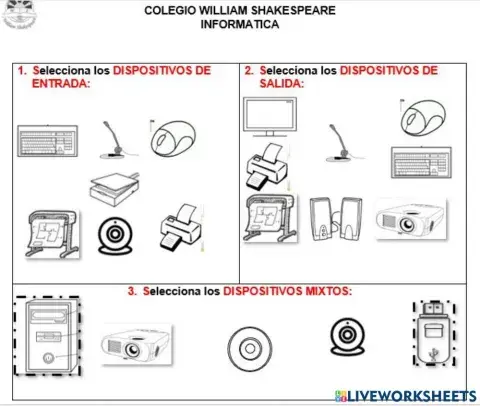 COLEGIO WILLIAM SHAKESPEARE
INFORMATICA

1. Selecciona los DISPOSITIVOS DE ENTRADA:

2. Selecciona los DISPOSITIVOS DE SALIDA:

3. Selecciona los DISPOSITIVOS MIXTOS:

LIVEWORKSHEETS