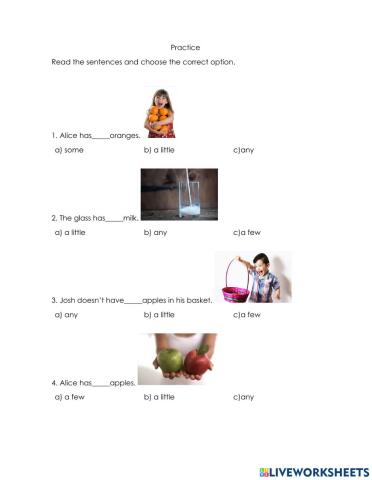 Practice

Read the sentences and choose the correct option.

1. Alice has_____oranges.

a) some b) a little c)any

2. The glass has_____milk.

a) a little b) any c)a few

3. Josh doesn't have_____apples in his basket.

a) any b) a little c)a few

4. Alice has_____apples.

a) a few b) a little c)any

LIVEWORKSHEETS