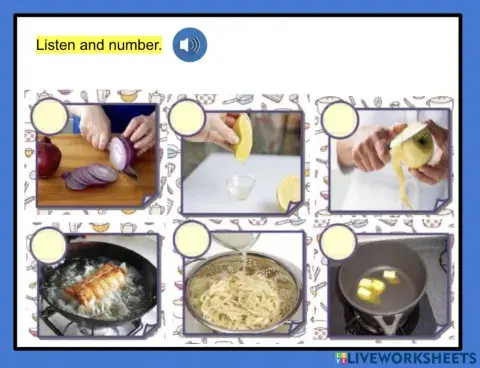 Listen and number.

LIVEWORKSHEETS